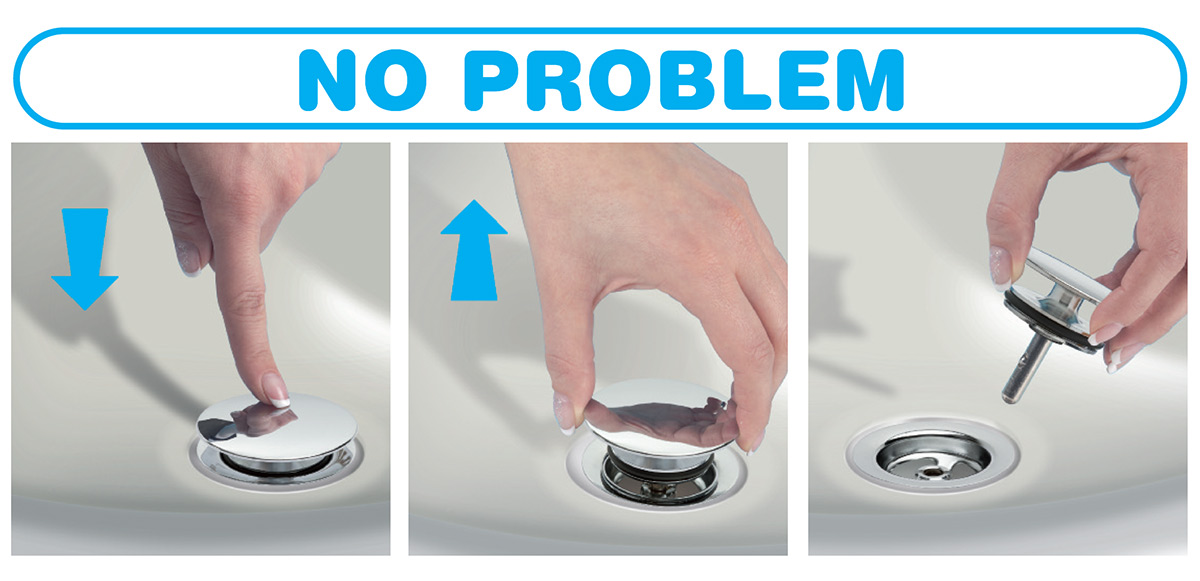 NO PROBLEM