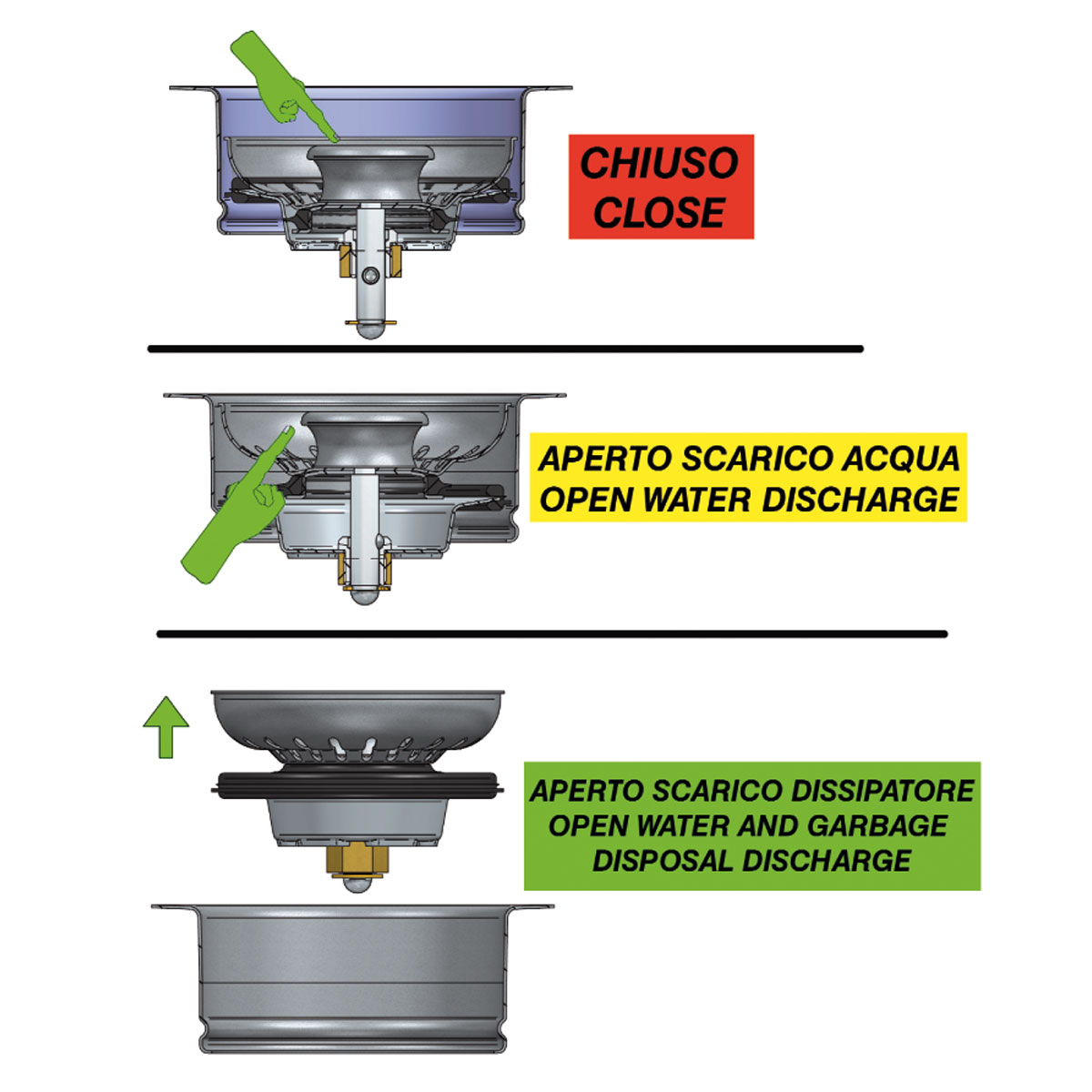 CHIUSO
CLOSE

APERTO SCARICO ACQUA
OPEN WATER DISCHARGE

APERTO SCARICO DISSIPATORE
OPEN WATER AND GARBAGE
DISPOSAL DISCHARGE